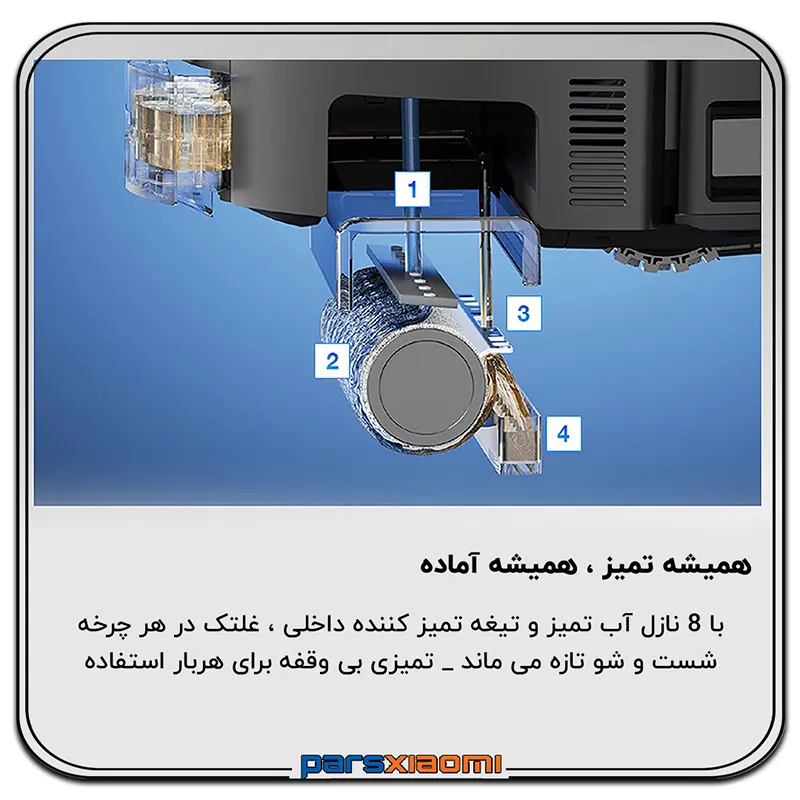 1
3
2
4

همیشه تمیز ، همیشه آماده

با 8 نازل آب تمیز و تیغه تمیز کننده داخلی ، غلتک در هر چرخه شست و شو تازه می ماند _ تمیزی بی وقفه برای هربار استفاده

parsxiaomi